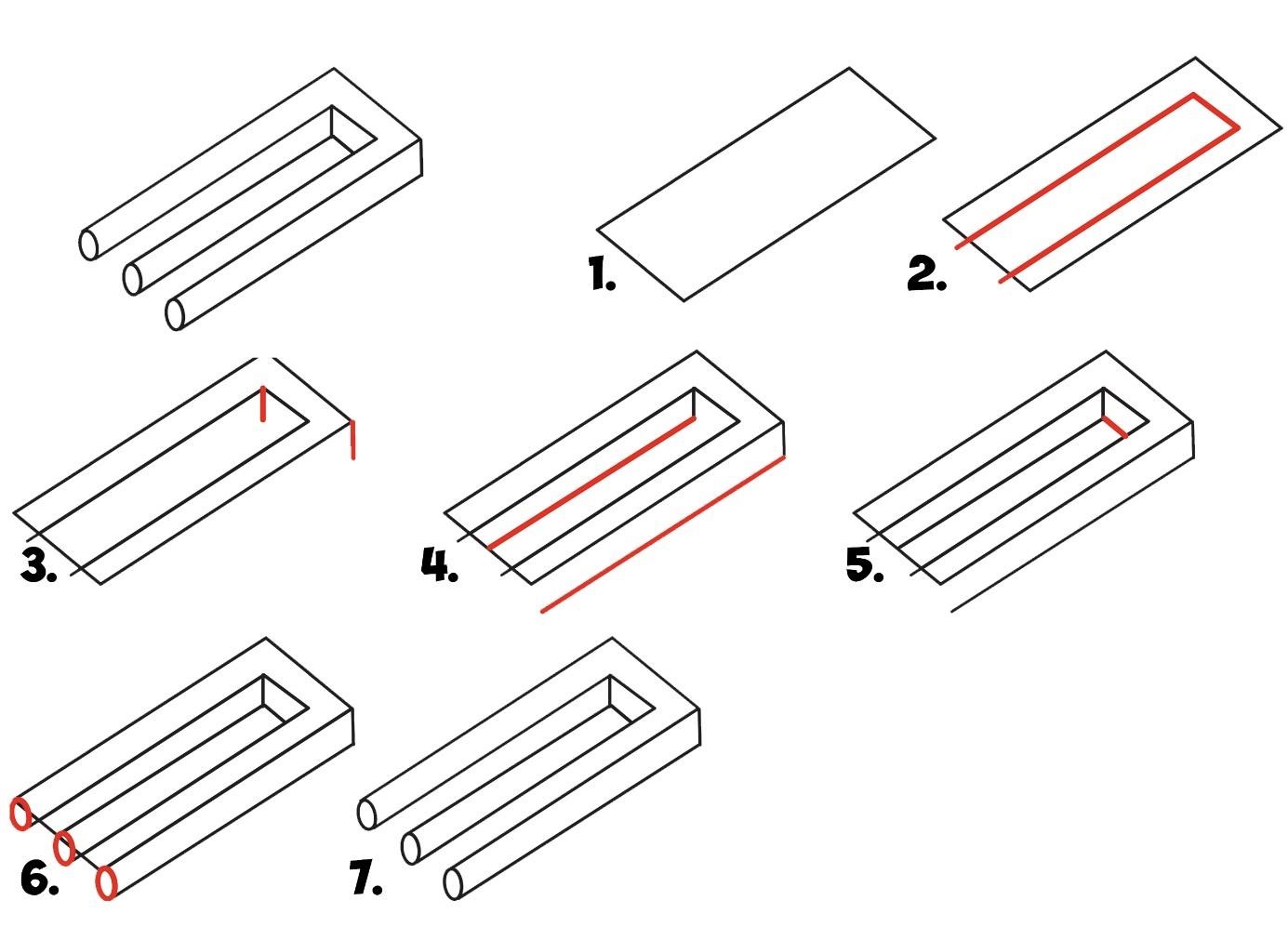 1.

2.

3.

4.

5.

6.

7.